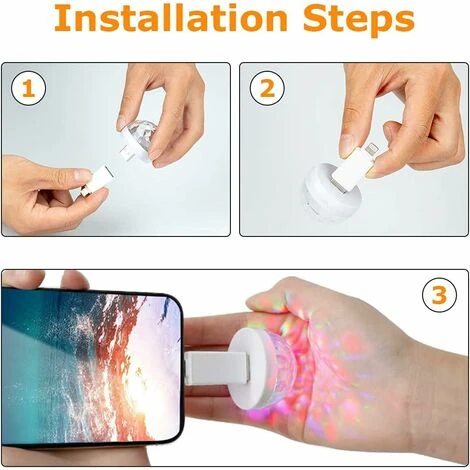 Installation Steps

1

2

3